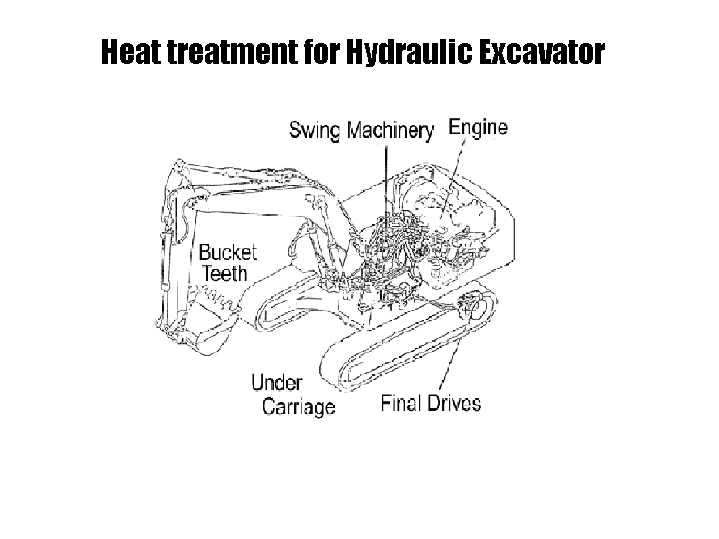 Heat treatment for Hydraulic Excavator

Swing Machinery
Engine
Bucket Teeth
Under Carriage
Final Drives